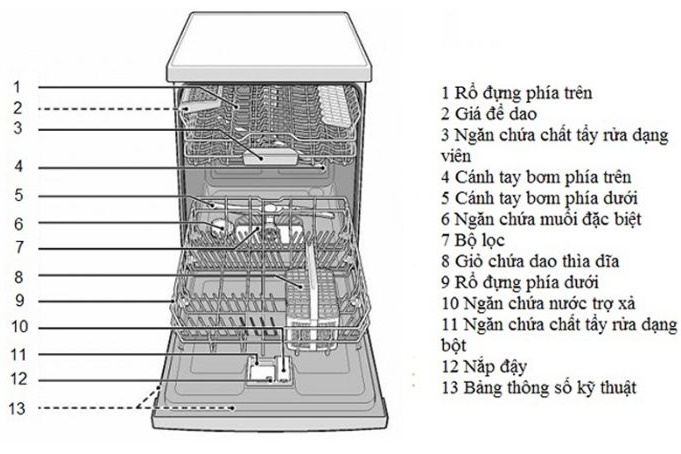 1
2
3
4
5
6
7
8
9
10
11
12
13

1 Rổ đựng phía trên
2 Giá để dao
3 Ngăn chứa chất tẩy rửa dạng viên
4 Cánh tay bơm phía trên
5 Cánh tay bơm phía dưới
6 Ngăn chứa muối đặc biệt
7 Bộ lọc
8 Giỏ chứa dao thìa dĩa
9 Rổ đựng phía dưới
10 Ngăn chứa nước trợ xả
11 Ngăn chứa chất tẩy rửa dạng bột
12 Nắp đậy
13 Bảng thông số kỹ thuật